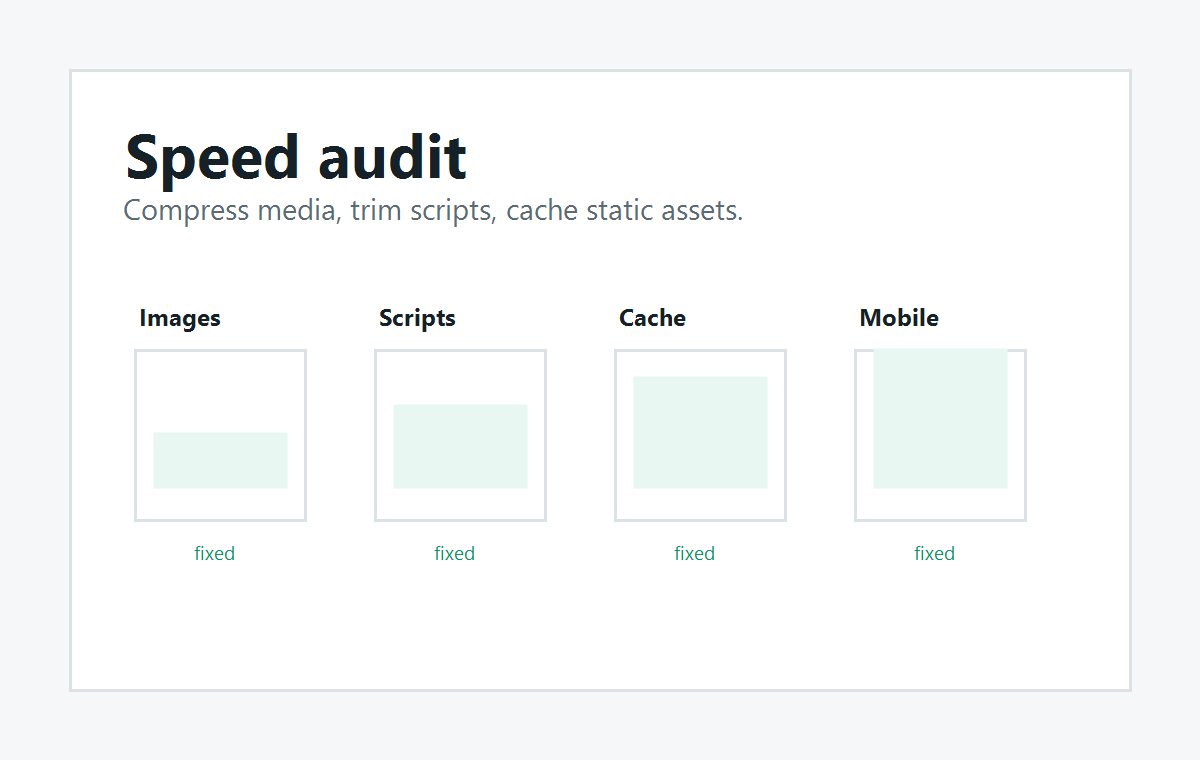 Speed audit

Compress media, trim scripts, cache static assets.

Images

fixed

Scripts

fixed

Cache

fixed

Mobile

fixed